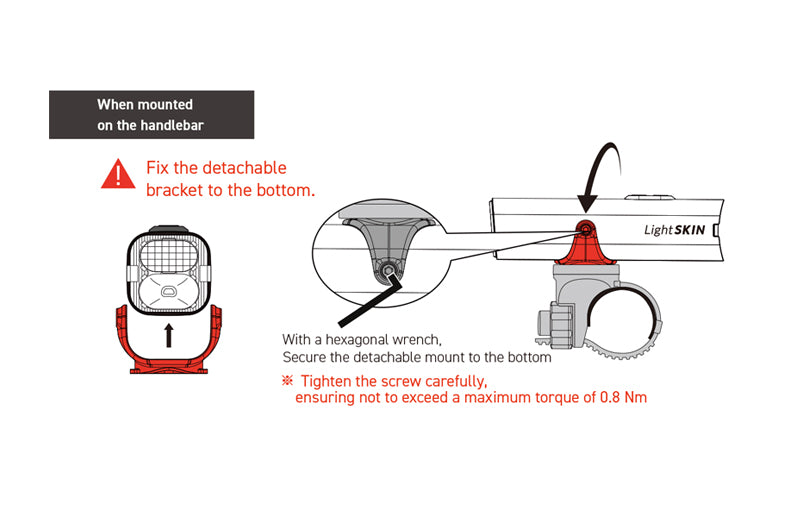 When mounted on the handlebar

Fix the detachable bracket to the bottom.

LightSKIN

With a hexagonal wrench,
Secure the detachable mount to the bottom

※ Tighten the screw carefully,
ensuring not to exceed a maximum torque of 0.8 Nm