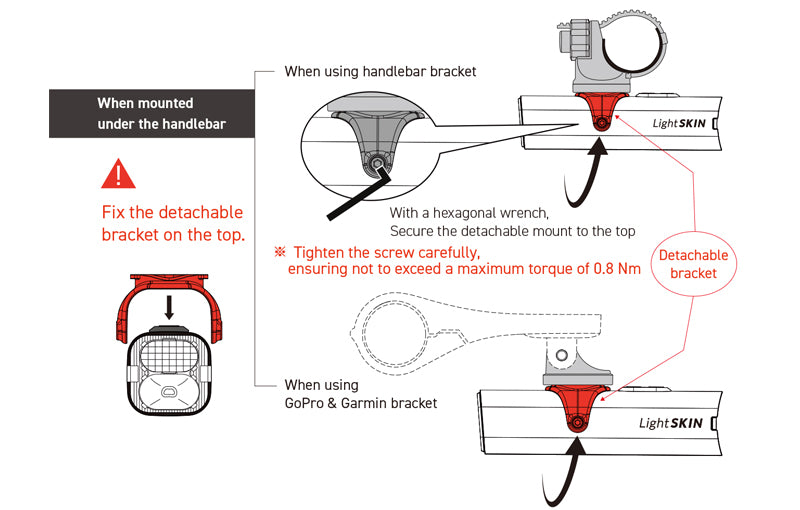 When mounted under the handlebar

Fix the detachable bracket on the top.

When using handlebar bracket

LightSKIN

With a hexagonal wrench,
Secure the detachable mount to the top

※ Tighten the screw carefully,
ensuring not to exceed a maximum torque of 0.8 Nm

Detachable bracket

When using GoPro & Garmin bracket

LightSKIN